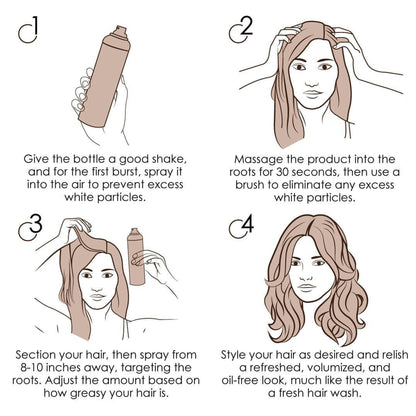 1

Give the bottle a good shake, and for the first burst, spray it into the air to prevent excess white particles.

2

Massage the product into the roots for 30 seconds, then use a brush to eliminate any excess white particles.

3

Section your hair, then spray from 8-10 inches away, targeting the roots. Adjust the amount based on how greasy your hair is.

4

Style your hair as desired and relish a refreshed, volumized, and oil-free look, much like the result of a fresh hair wash.