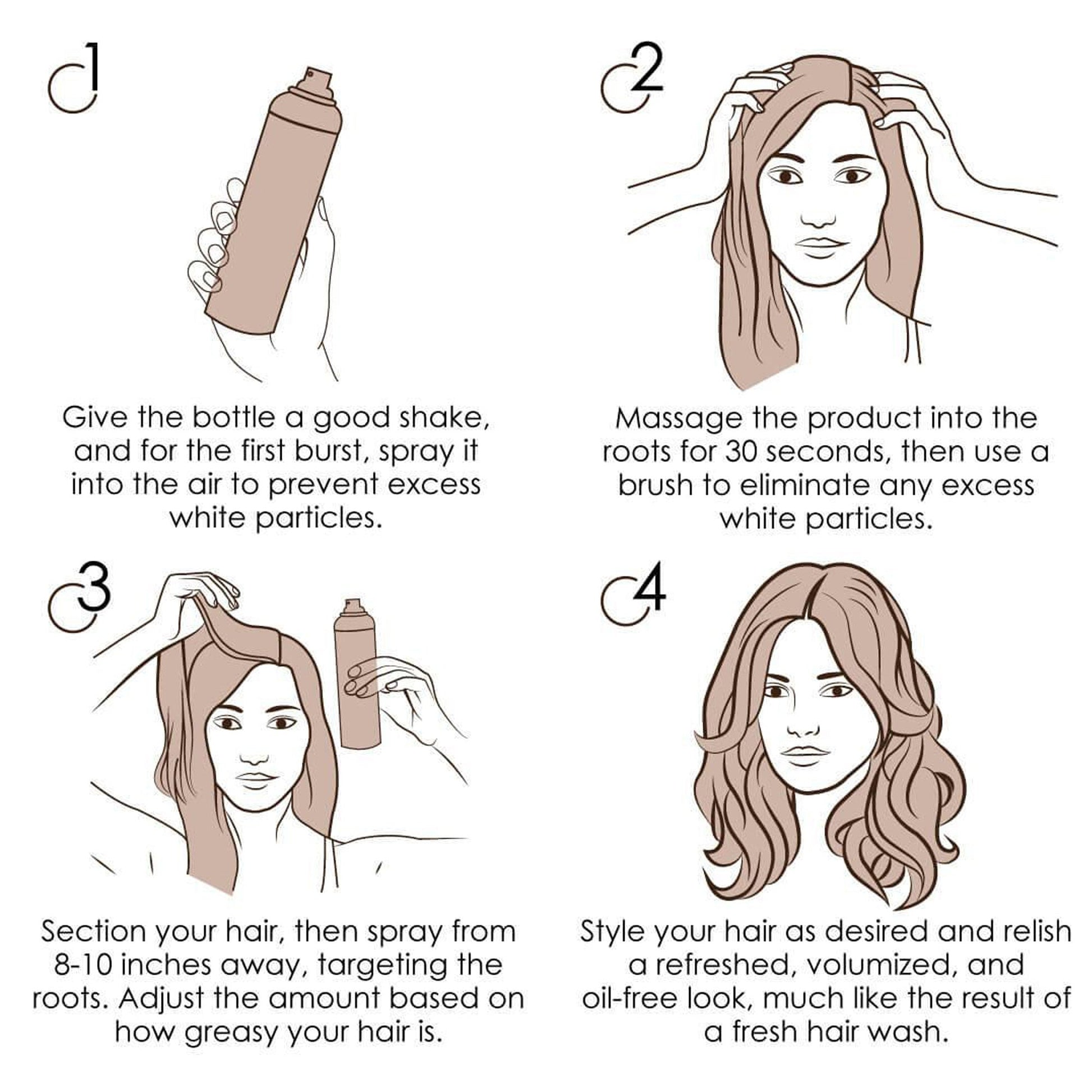 1

Give the bottle a good shake, and for the first burst, spray it into the air to prevent excess white particles.

2

Massage the product into the roots for 30 seconds, then use a brush to eliminate any excess white particles.

3

Section your hair, then spray from 8-10 inches away, targeting the roots. Adjust the amount based on how greasy your hair is.

4

Style your hair as desired and relish a refreshed, volumized, and oil-free look, much like the result of a fresh hair wash.